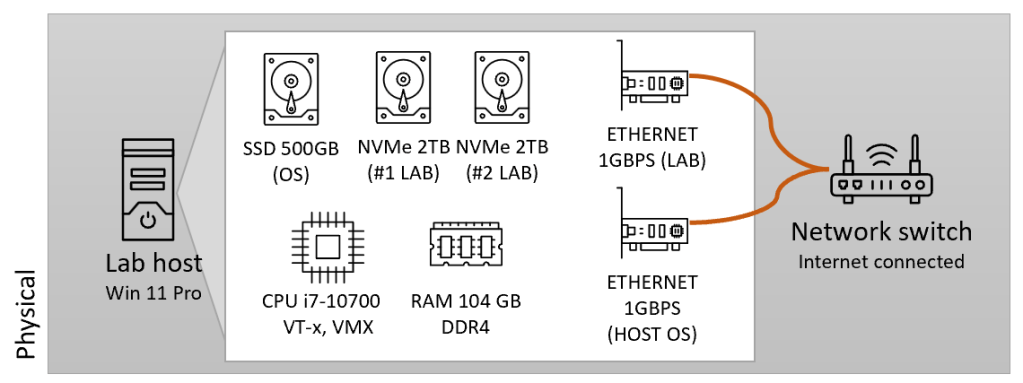 Physical

Lab host
Win 11 Pro

SSD 500GB
(OS)

NVMe 2TB
(#1 LAB)

NVMe 2TB
(#2 LAB)

ETHERNET
1GBPS (LAB)

CPU i7-10700
VT-x, VMX

RAM 104 GB
DDR4

ETHERNET
1GBPS
(HOST OS)

Network switch
Internet connected